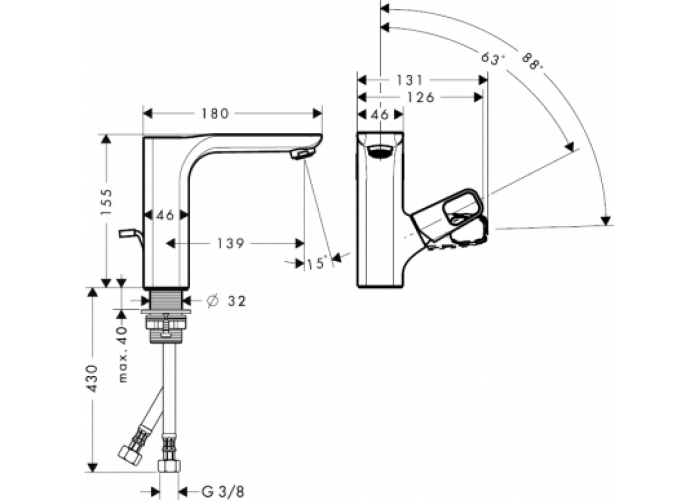 180
155
46
139
15°
Ø 32
max. 40
430
G 3/8
131
126
46
63°
88°